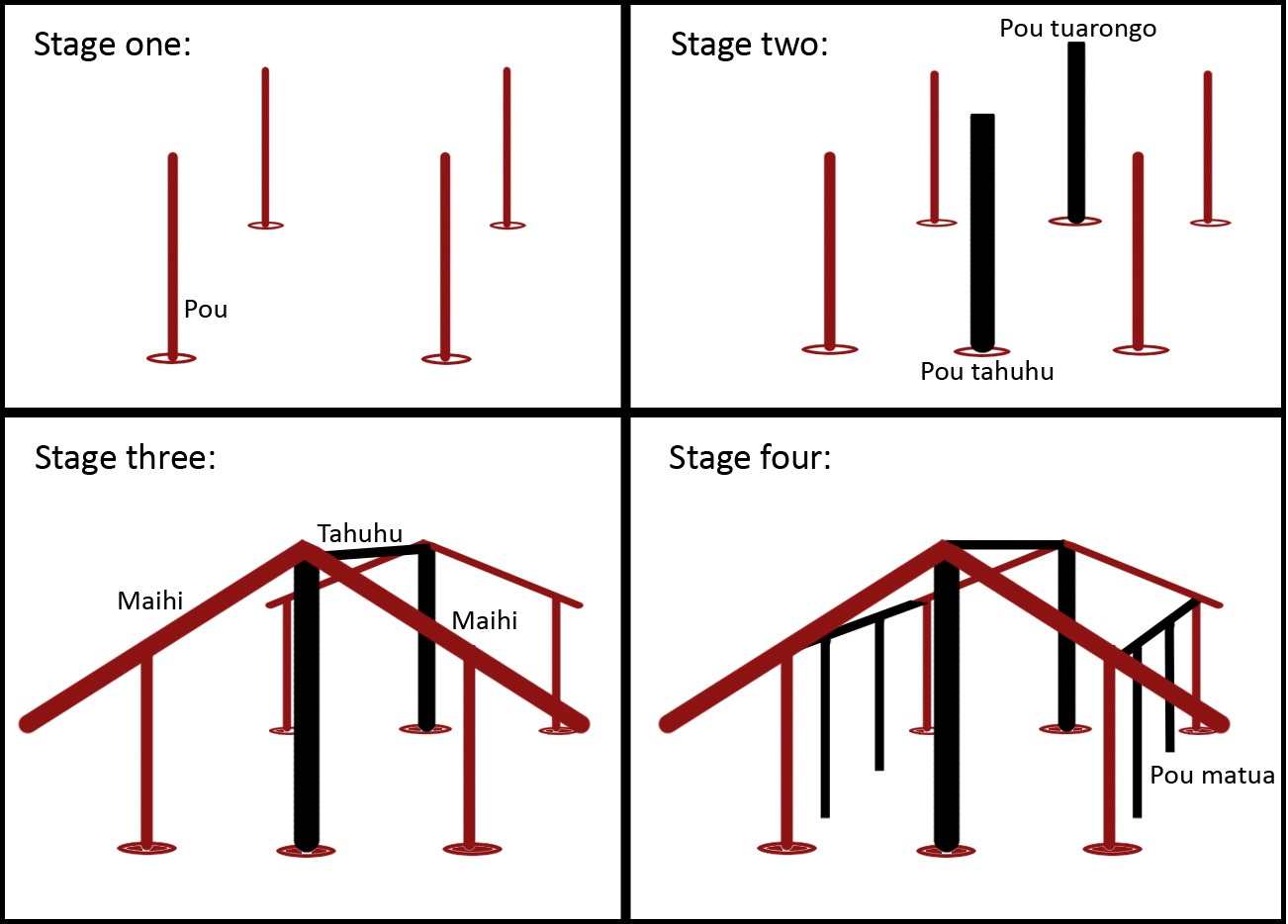 Stage one:

Pou

Stage two:

Pou tuarongo

Pou tahuhu

Stage three:

Tahuhu

Maihi

Maihi

Stage four:

Pou matua